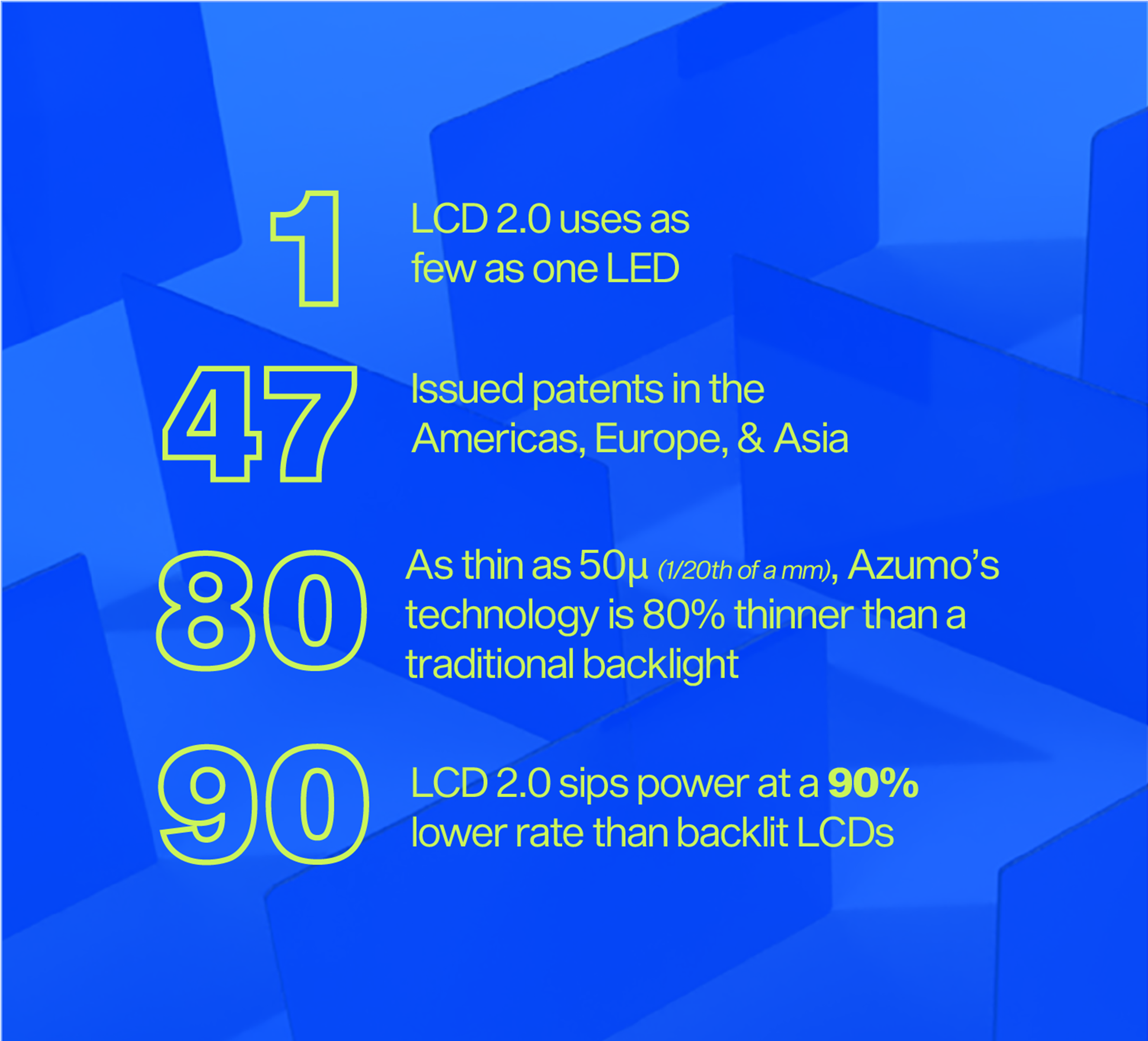 1

LCD 2.0 uses as few as one LED

47

Issued patents in the Americas, Europe, & Asia

80

As thin as 50µ (1/20th of a mm), Azumo's technology is 80% thinner than a traditional backlight

90

LCD 2.0 sips power at a 90% lower rate than backlit LCDs